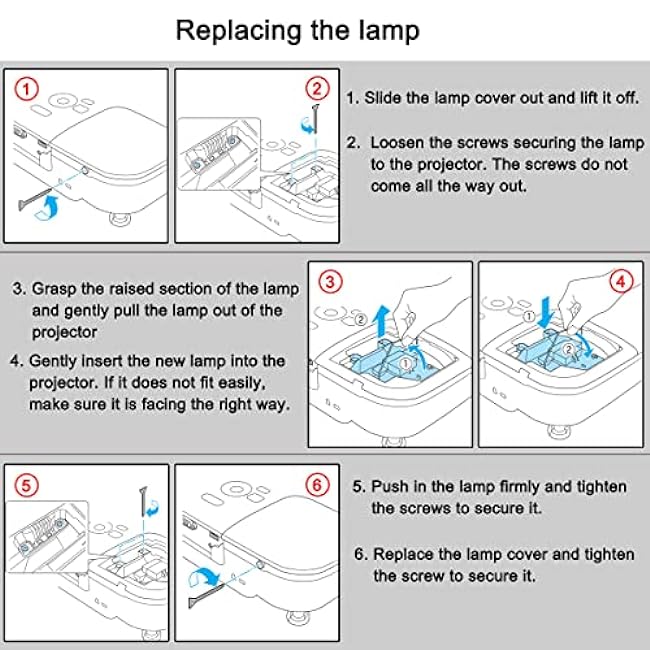 Replacing the lamp

1

2

1. Slide the lamp cover out and lift it off.

2. Loosen the screws securing the lamp to the projector. The screws do not come all the way out.

3. Grasp the raised section of the lamp and gently pull the lamp out of the projector

4. Gently insert the new lamp into the projector. If it does not fit easily, make sure it is facing the right way.

3

2

1

4

1

2

5

6

5. Push in the lamp firmly and tighten the screws to secure it.

6. Replace the lamp cover and tighten the screw to secure it.