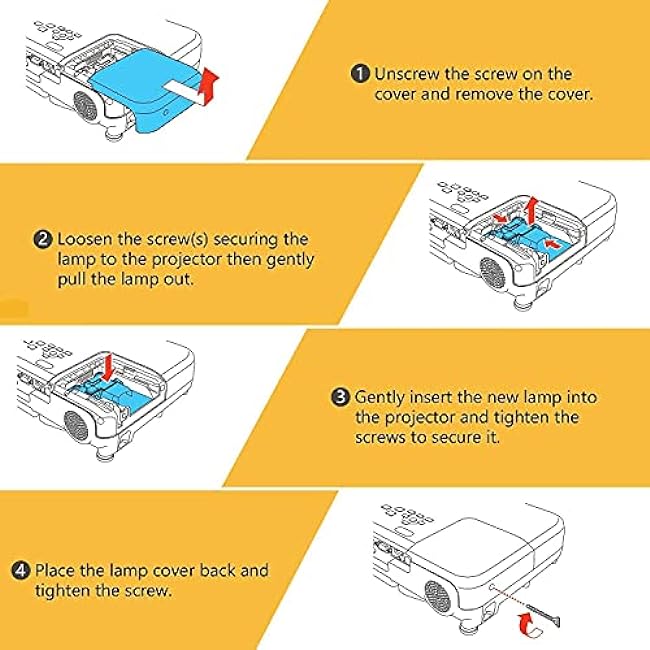 ❶ Unscrew the screw on the cover and remove the cover.

❷ Loosen the screw(s) securing the lamp to the projector then gently pull the lamp out.

❸ Gently insert the new lamp into the projector and tighten the screws to secure it.

❹ Place the lamp cover back and tighten the screw.