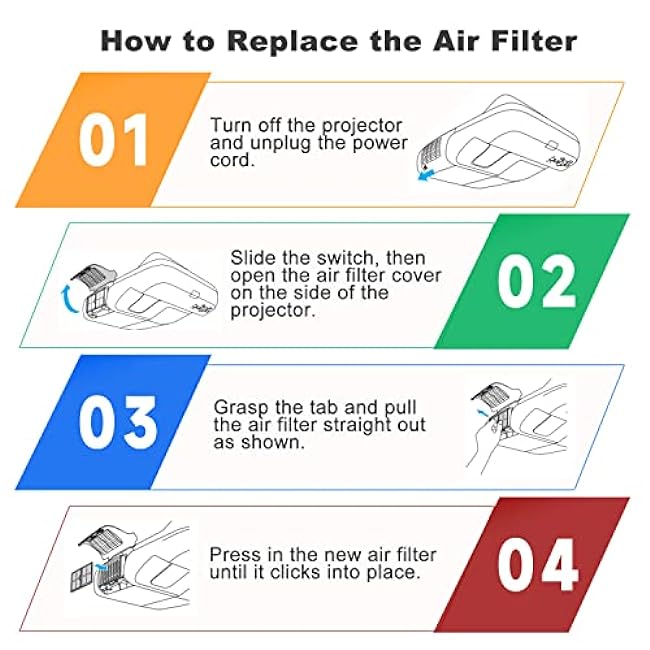 How to Replace the Air Filter

01

Turn off the projector and unplug the power cord.

Slide the switch, then open the air filter cover on the side of the projector.

02

03

Grasp the tab and pull the air filter straight out as shown.

Press in the new air filter until it clicks into place.

04