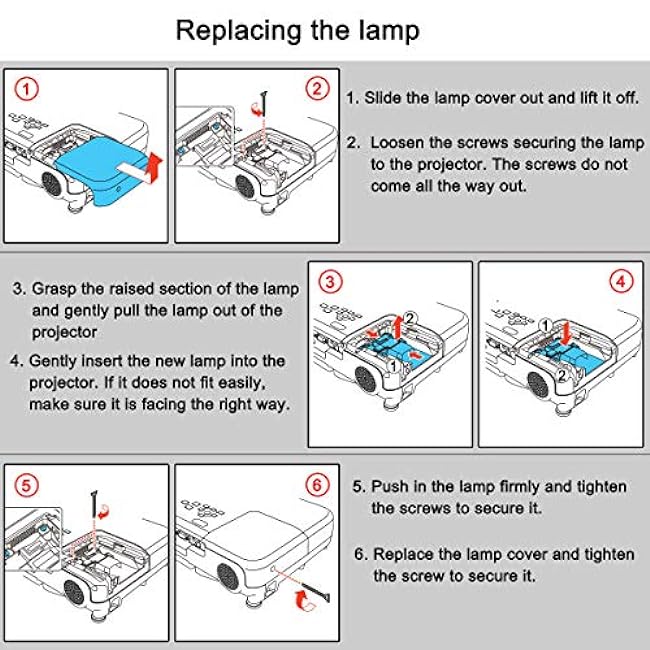 Replacing the lamp

1

2

1. Slide the lamp cover out and lift it off.

2. Loosen the screws securing the lamp to the projector. The screws do not come all the way out.

3. Grasp the raised section of the lamp and gently pull the lamp out of the projector

4. Gently insert the new lamp into the projector. If it does not fit easily, make sure it is facing the right way.

3

2

1

4

1

2

5

6

5. Push in the lamp firmly and tighten the screws to secure it.

6. Replace the lamp cover and tighten the screw to secure it.