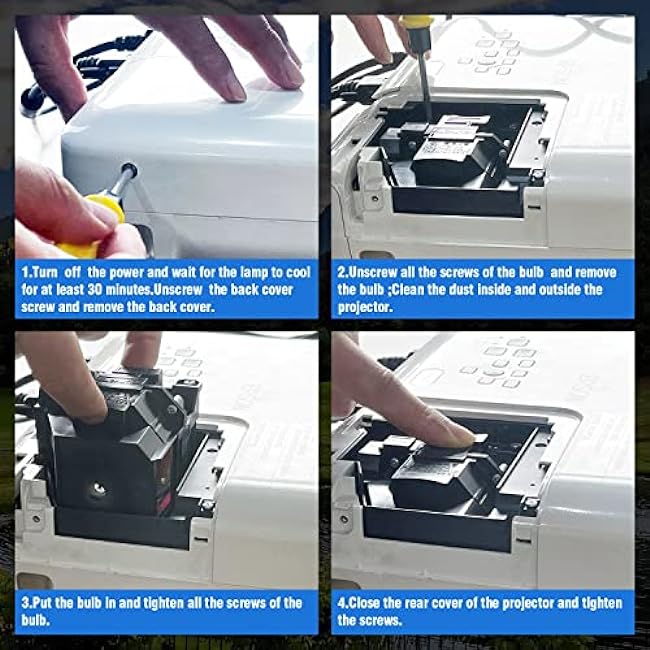 1.Turn off the power and wait for the lamp to cool for at least 30 minutes.Unscrew the back cover screw and remove the back cover.

2.Unscrew all the screws of the bulb and remove the bulb ;Clean the dust inside and outside the projector.

3.Put the bulb in and tighten all the screws of the bulb.

4.Close the rear cover of the projector and tighten the screws.