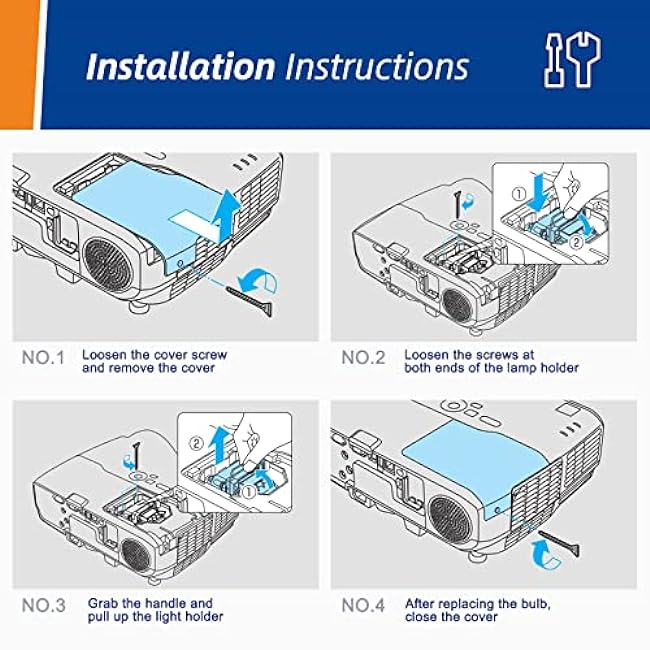 Installation Instructions

①

②

NO.1 Loosen the cover screw and remove the cover

NO.2 Loosen the screws at both ends of the lamp holder

②

①

NO.3 Grab the handle and pull up the light holder

NO.4 After replacing the bulb, close the cover