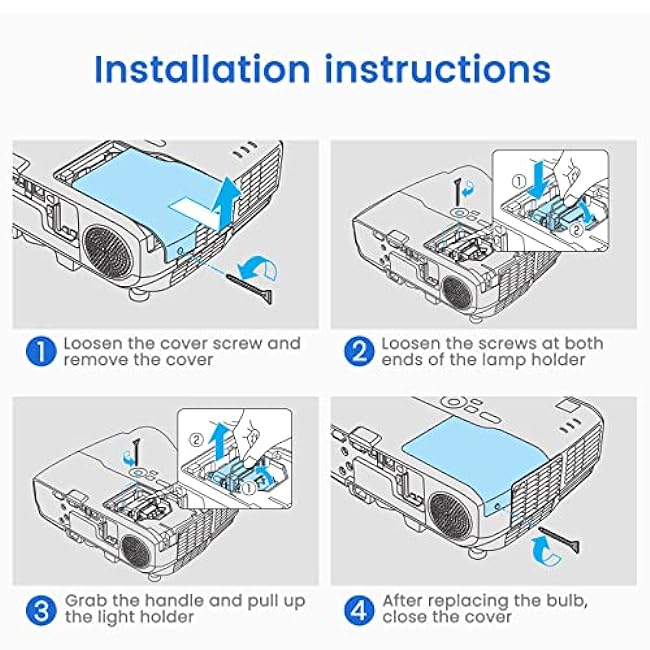 Installation instructions

①
②

1 Loosen the cover screw and remove the cover

2 Loosen the screws at both ends of the lamp holder

②
①

3 Grab the handle and pull up the light holder

4 After replacing the bulb, close the cover