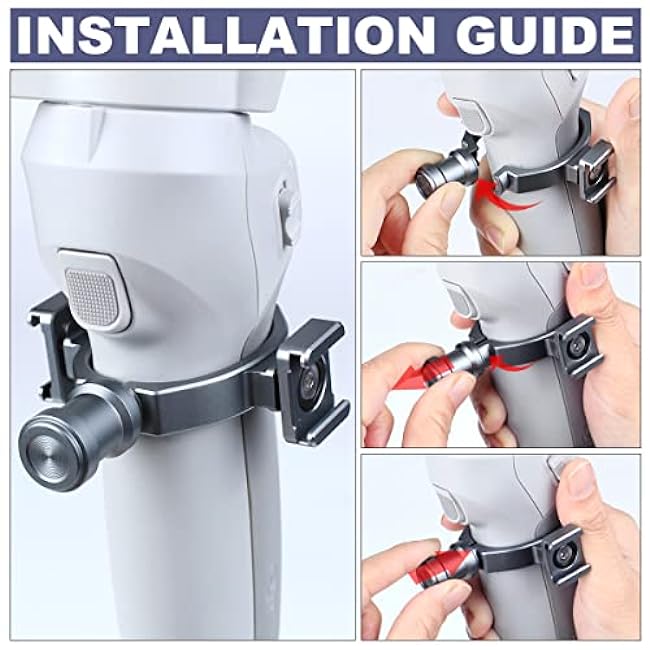 INSTALLATION GUIDE