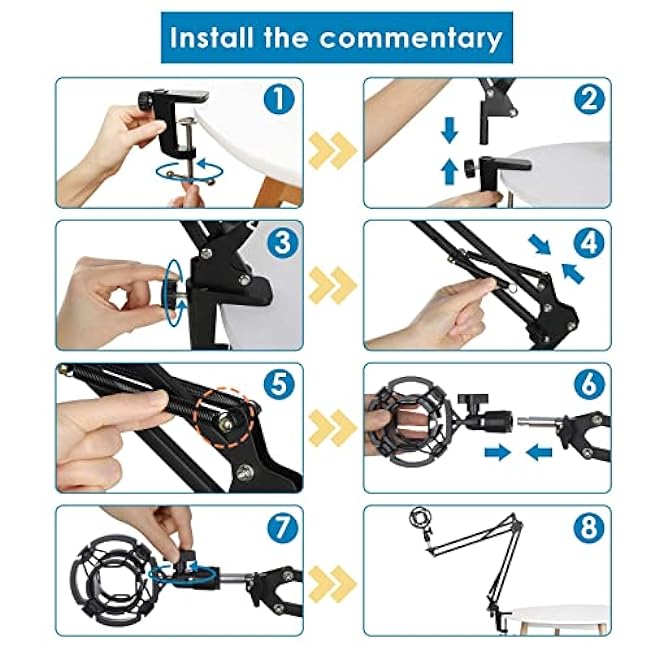 Install the commentary

1

2

3

4

5

6

7

8