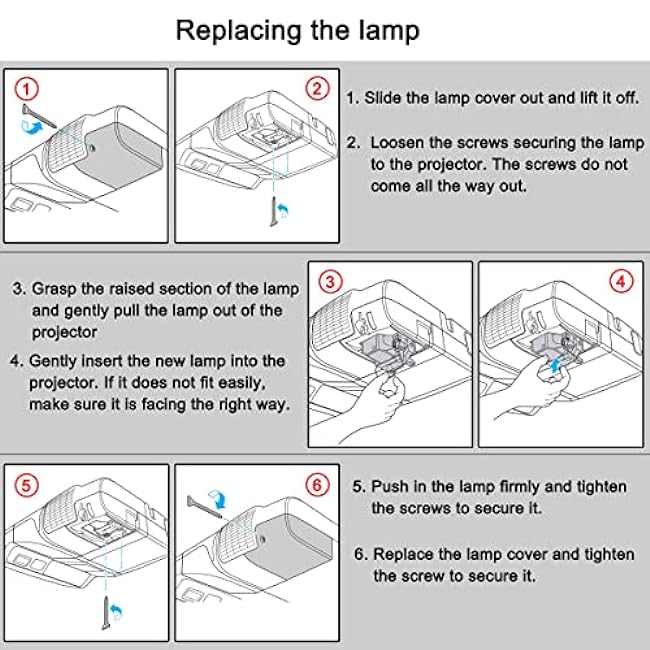 Replacing the lamp

1

2

1. Slide the lamp cover out and lift it off.

2. Loosen the screws securing the lamp to the projector. The screws do not come all the way out.

3. Grasp the raised section of the lamp and gently pull the lamp out of the projector

4. Gently insert the new lamp into the projector. If it does not fit easily, make sure it is facing the right way.

3

4

5

6

5. Push in the lamp firmly and tighten the screws to secure it.

6. Replace the lamp cover and tighten the screw to secure it.