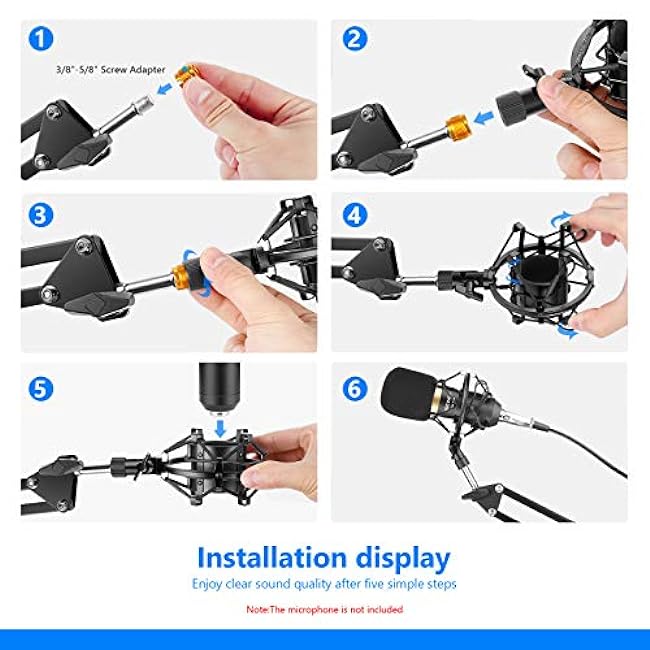 1

3/8"-5/8" Screw Adapter

2

3

4

5

6

Installation display

Enjoy clear sound quality after five simple steps

Note:The microphone is not included