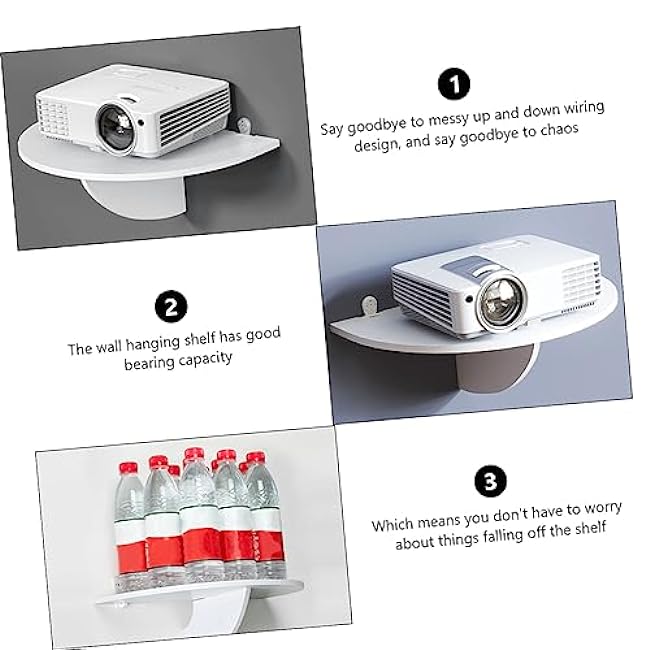 1

Say goodbye to messy up and down wiring design, and say goodbye to chaos

2

The wall hanging shelf has good bearing capacity

3

Which means you don't have to worry about things falling off the shelf