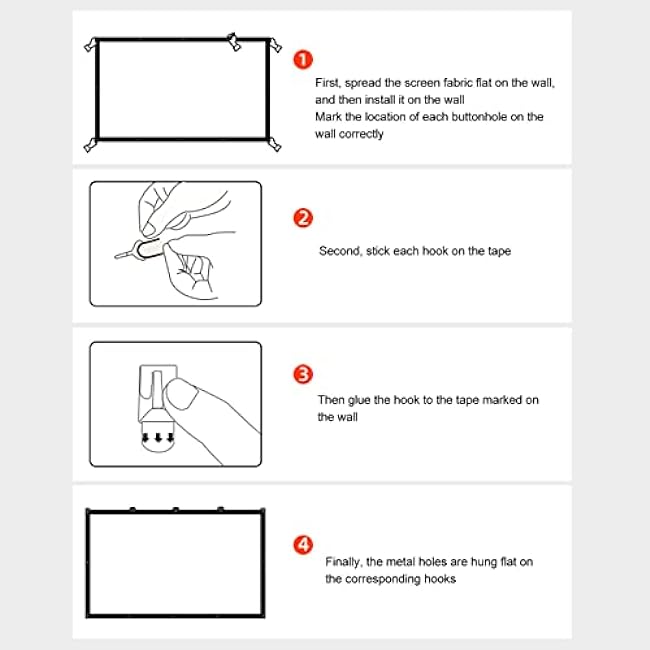 1

First, spread the screen fabric flat on the wall, and then install it on the wall
Mark the location of each buttonhole on the wall correctly

2

Second, stick each hook on the tape

3

Then glue the hook to the tape marked on the wall

4

Finally, the metal holes are hung flat on the corresponding hooks