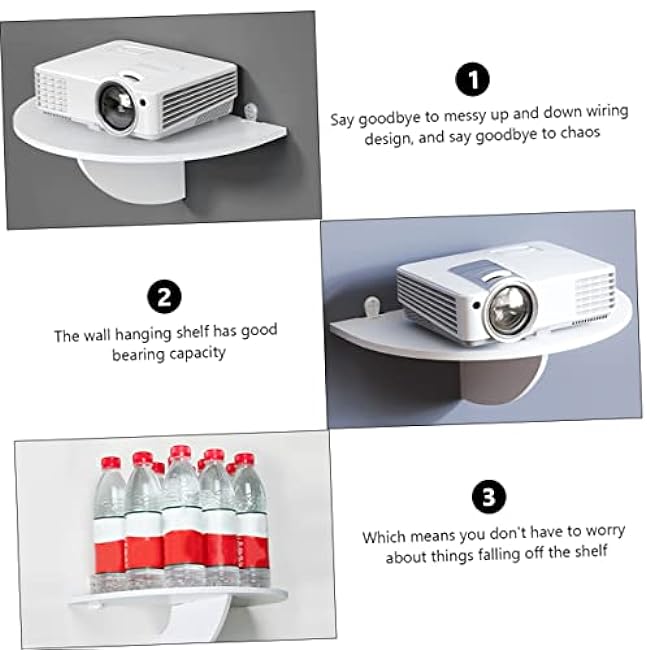 1

Say goodbye to messy up and down wiring design, and say goodbye to chaos

2

The wall hanging shelf has good bearing capacity

3

Which means you don't have to worry about things falling off the shelf